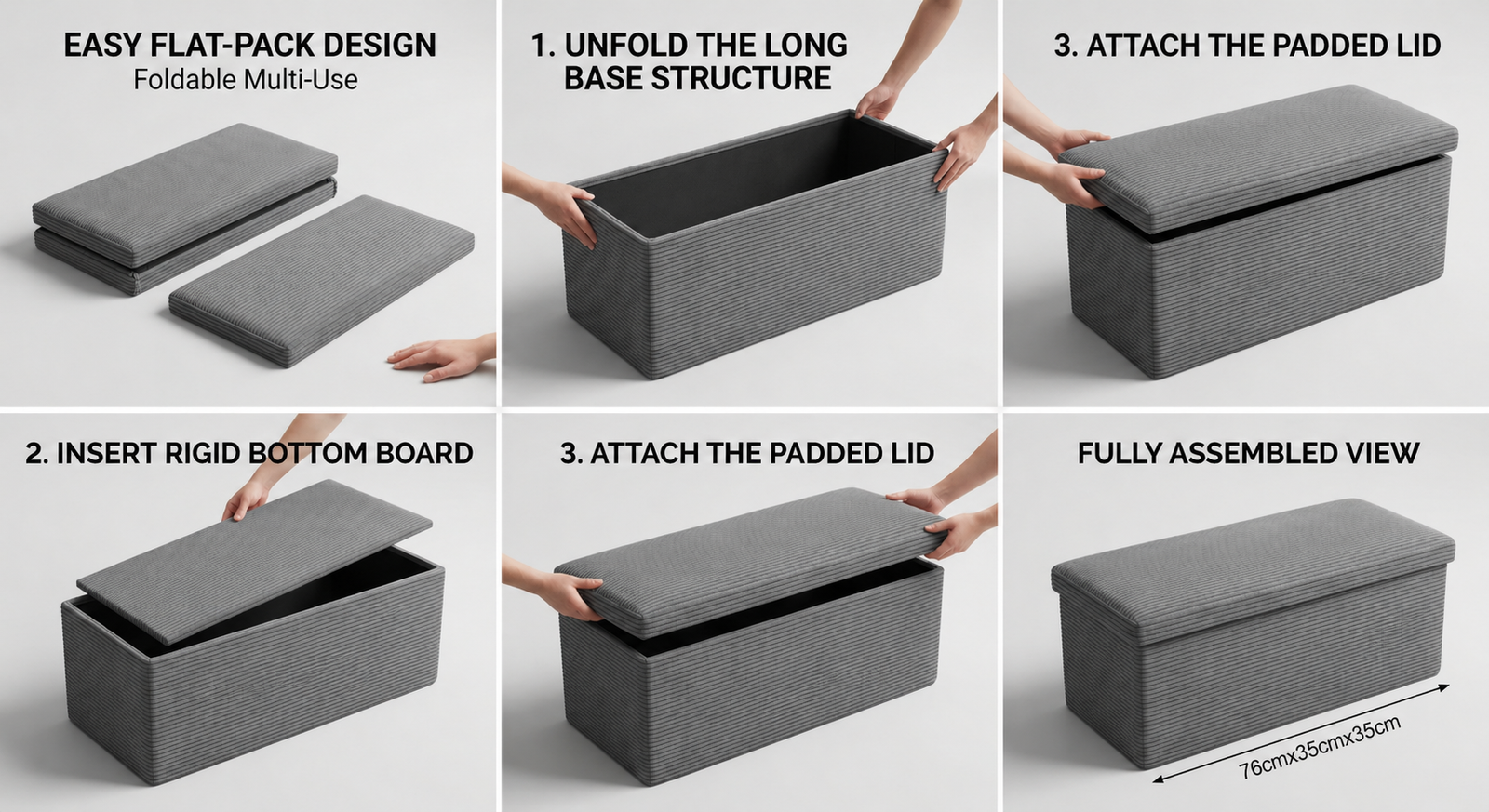 EASY FLAT-PACK DESIGN
Foldable Multi-Use

1. UNFOLD THE LONG BASE STRUCTURE

3. ATTACH THE PADDED LID

2. INSERT RIGID BOTTOM BOARD

3. ATTACH THE PADDED LID

FULLY ASSEMBLED VIEW

76cmx35cmx35cm